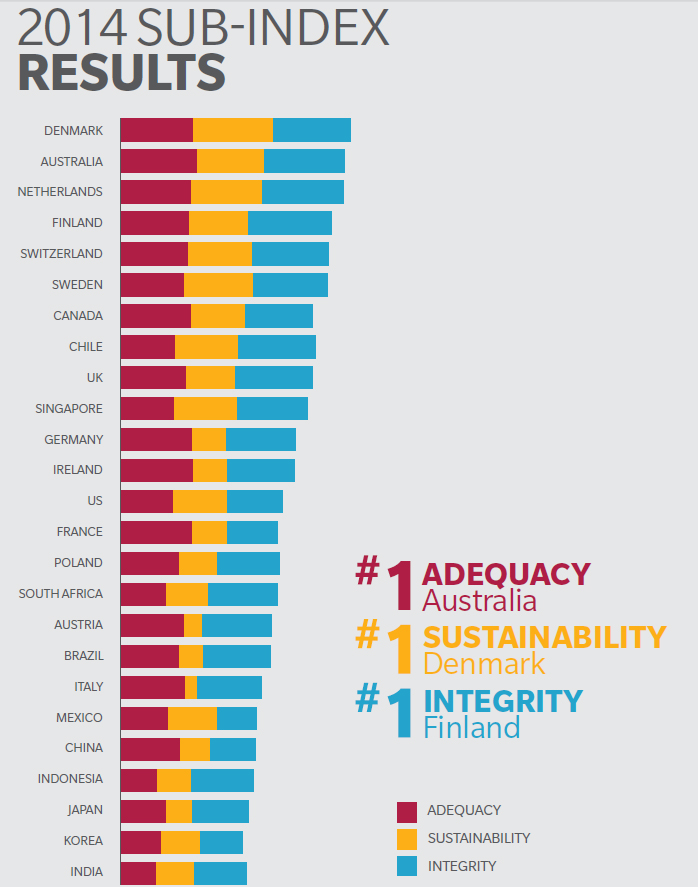 2014 SUB-INDEX
RESULTS

DENMARK
AUSTRALIA
NETHERLANDS
FINLAND
SWITZERLAND
SWEDEN
CANADA
CHILE
UK
SINGAPORE
GERMANY
IRELAND
US
FRANCE
POLAND
SOUTH AFRICA
AUSTRIA
BRAZIL
ITALY
MEXICO
CHINA
INDONESIA
JAPAN
KOREA
INDIA

#1 ADEQUACY
Australia
#1 SUSTAINABILITY
Denmark
#1 INTEGRITY
Finland

ADEQUACY
SUSTAINABILITY
INTEGRITY