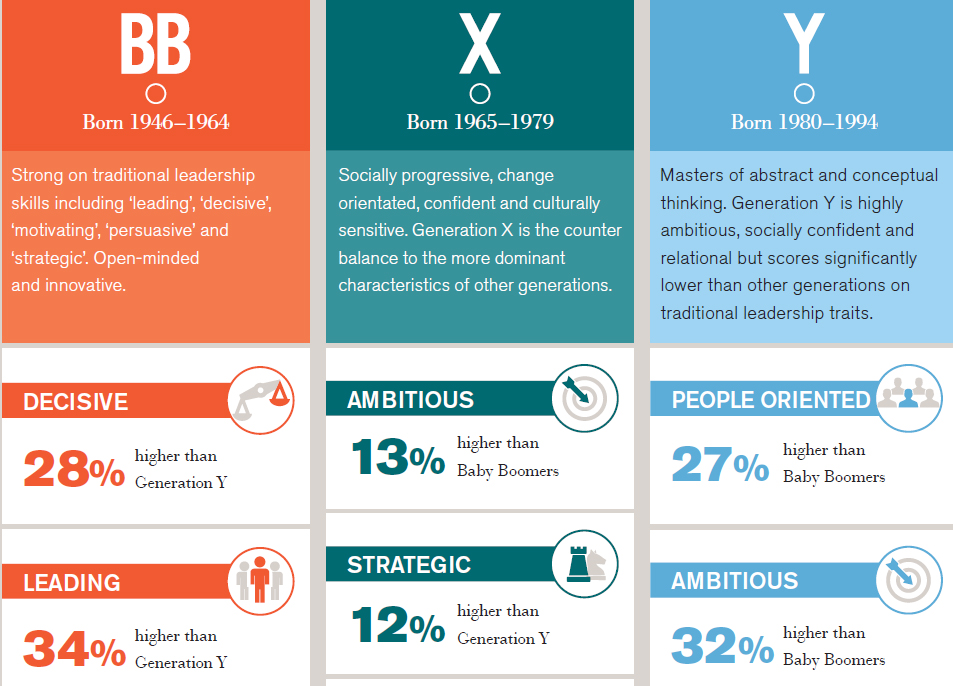 BB
Born 1946–1964

Strong on traditional leadership skills including 'leading', 'decisive', 'motivating', 'persuasive' and 'strategic'. Open-minded and innovative.

DECISIVE
28% higher than Generation Y

LEADING
34% higher than Generation Y

X
Born 1965–1979

Socially progressive, change orientated, confident and culturally sensitive. Generation X is the counter balance to the more dominant characteristics of other generations.

AMBITIOUS
13% higher than Baby Boomers

STRATEGIC
12% higher than Generation Y

Y
Born 1980–1994

Masters of abstract and conceptual thinking. Generation Y is highly ambitious, socially confident and relational but scores significantly lower than other generations on traditional leadership traits.

PEOPLE ORIENTED
27% higher than Baby Boomers

AMBITIOUS
32% higher than Baby Boomers