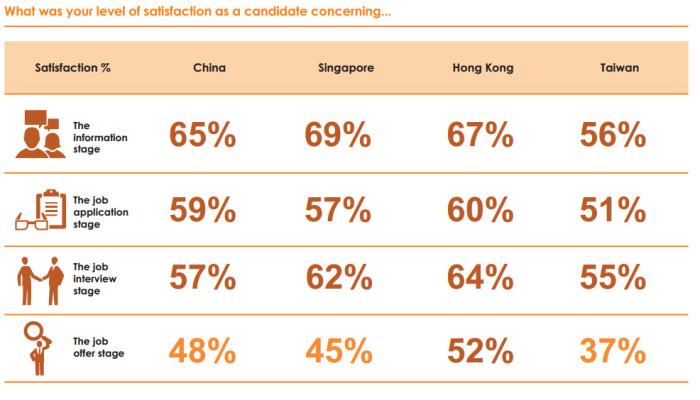 What was your level of satisfaction as a candidate concerning...

| Satisfaction % | China | Singapore | Hong Kong | Taiwan |
|---|---|---|---|---|
| The information stage | 65% | 69% | 67% | 56% |
| The job application stage | 59% | 57% | 60% | 51% |
| The job interview stage | 57% | 62% | 64% | 55% |
| The job offer stage | 48% | 45% | 52% | 37% |