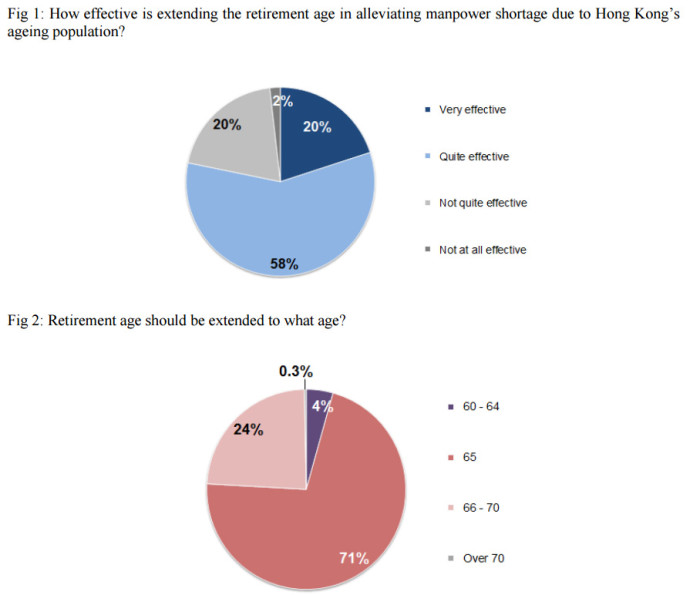 Fig 1: How effective is extending the retirement age in alleviating manpower shortage due to Hong Kong's ageing population?

2%
20%
20%
58%

Very effective
Quite effective
Not quite effective
Not at all effective

Fig 2: Retirement age should be extended to what age?

0.3%
4%
24%
71%

60 - 64
65
66 - 70
Over 70