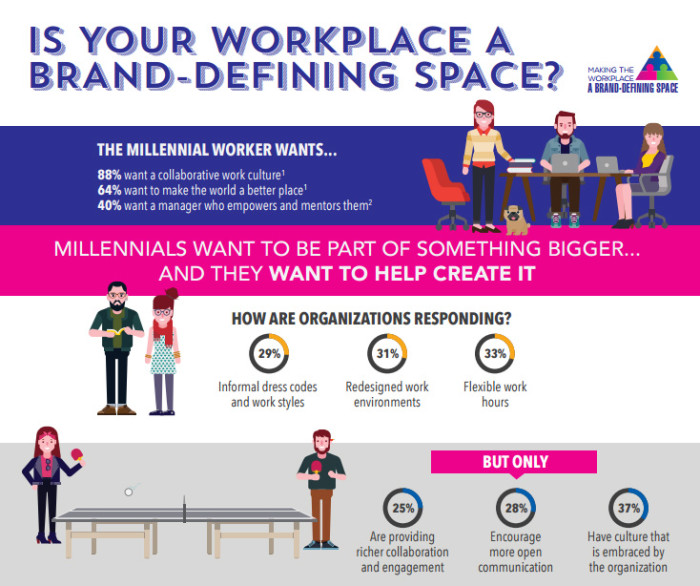 IS YOUR WORKPLACE A BRAND-DEFINING SPACE?

MAKING THE WORKPLACE A BRAND-DEFINING SPACE

THE MILLENNIAL WORKER WANTS...

88% want a collaborative work culture$^1$
64% want to make the world a better place$^1$
40% want a manager who empowers and mentors them$^2$

MILLENNIALS WANT TO BE PART OF SOMETHING BIGGER... AND THEY WANT TO HELP CREATE IT

HOW ARE ORGANIZATIONS RESPONDING?

29%
Informal dress codes and work styles

31%
Redesigned work environments

33%
Flexible work hours

BUT ONLY

25%
Are providing richer collaboration and engagement

28%
Encourage more open communication

37%
Have culture that is embraced by the organization