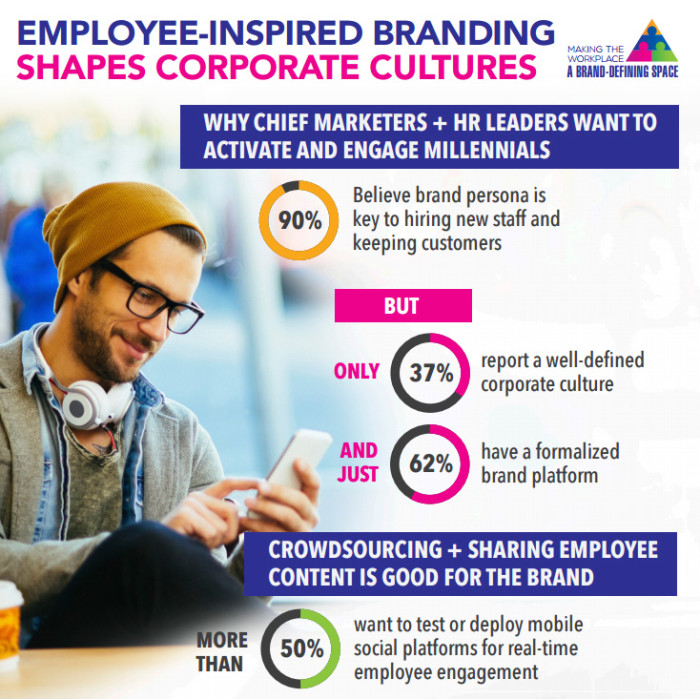 EMPLOYEE-INSPIRED BRANDING SHAPES CORPORATE CULTURES

MAKING THE WORKPLACE A BRAND-DEFINING SPACE

WHY CHIEF MARKETERS + HR LEADERS WANT TO ACTIVATE AND ENGAGE MILLENNIALS

90% Believe brand persona is key to hiring new staff and keeping customers

BUT

ONLY 37% report a well-defined corporate culture

AND JUST 62% have a formalized brand platform

CROWDSOURCING + SHARING EMPLOYEE CONTENT IS GOOD FOR THE BRAND

MORE THAN 50% want to test or deploy mobile social platforms for real-time employee engagement