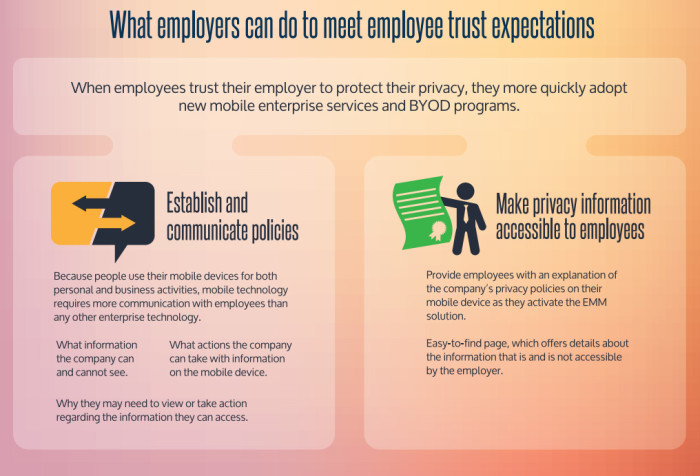 What employers can do to meet employee trust expectations

When employees trust their employer to protect their privacy, they more quickly adopt new mobile enterprise services and BYOD programs.

Establish and communicate policies

Because people use their mobile devices for both personal and business activities, mobile technology requires more communication with employees than any other enterprise technology.

What information the company can and cannot see.

What actions the company can take with information on the mobile device.

Why they may need to view or take action regarding the information they can access.

Make privacy information accessible to employees

Provide employees with an explanation of the company's privacy policies on their mobile device as they activate the EMM solution.

Easy-to-find page, which offers details about the information that is and is not accessible by the employer.