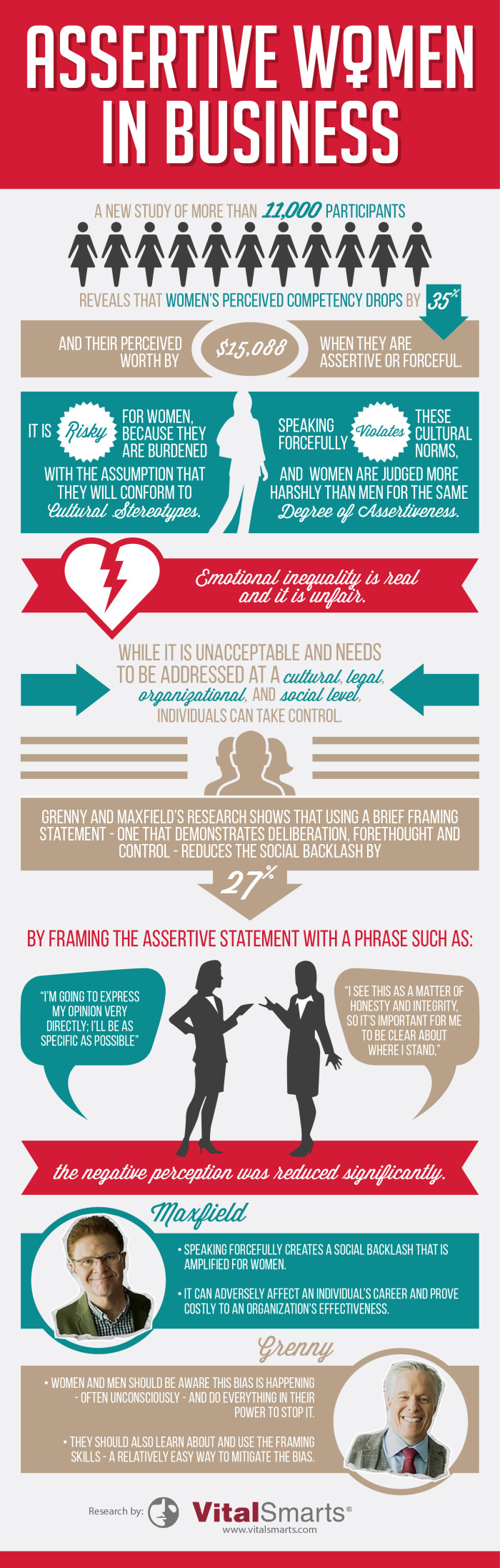 ASSERTIVE WOMEN IN BUSINESS

A NEW STUDY OF MORE THAN 11,000 PARTICIPANTS

REVEALS THAT WOMEN'S PERCEIVED COMPETENCY DROPS BY 35%

AND THEIR PERCEIVED WORTH BY $15,088 WHEN THEY ARE ASSERTIVE OR FORCEFUL.

IT IS Risky FOR WOMEN, BECAUSE THEY ARE BURDENED WITH THE ASSUMPTION THAT THEY WILL CONFORM TO Cultural Stereotypes.

SPEAKING FORCEFULLY Violates THESE CULTURAL NORMS, AND WOMEN ARE JUDGED MORE HARSHLY THAN MEN FOR THE SAME Degree of Assertiveness.

Emotional inequality is real and it is unfair.

WHILE IT IS UNACCEPTABLE AND NEEDS TO BE ADDRESSED AT A cultural, legal, organizational, AND social level, INDIVIDUALS CAN TAKE CONTROL.

GRENNY AND MAXFIELD'S RESEARCH SHOWS THAT USING A BRIEF FRAMING STATEMENT - ONE THAT DEMONSTRATES DELIBERATION, FORETHOUGHT AND CONTROL - REDUCES THE SOCIAL BACKLASH BY

27%

BY FRAMING THE ASSERTIVE STATEMENT WITH A PHRASE SUCH AS:

"I'M GOING TO EXPRESS MY OPINION VERY DIRECTLY; I'LL BE AS SPECIFIC AS POSSIBLE"

"I SEE THIS AS A MATTER OF HONESTY AND INTEGRITY, SO IT'S IMPORTANT FOR ME TO BE CLEAR ABOUT WHERE I STAND,"

the negative perception was reduced significantly.

Maxfield

• SPEAKING FORCEFULLY CREATES A SOCIAL BACKLASH THAT IS AMPLIFIED FOR WOMEN.

• IT CAN ADVERSELY AFFECT AN INDIVIDUAL'S CAREER AND PROVE COSTLY TO AN ORGANIZATION'S EFFECTIVENESS.

Grenny

• WOMEN AND MEN SHOULD BE AWARE THIS BIAS IS HAPPENING - OFTEN UNCONSCIOUSLY - AND DO EVERYTHING IN THEIR POWER TO STOP IT.

• THEY SHOULD ALSO LEARN ABOUT AND USE THE FRAMING SKILLS - A RELATIVELY EASY WAY TO MITIGATE THE BIAS.

Research by: VitalSmarts®
www.vitalsmarts.com