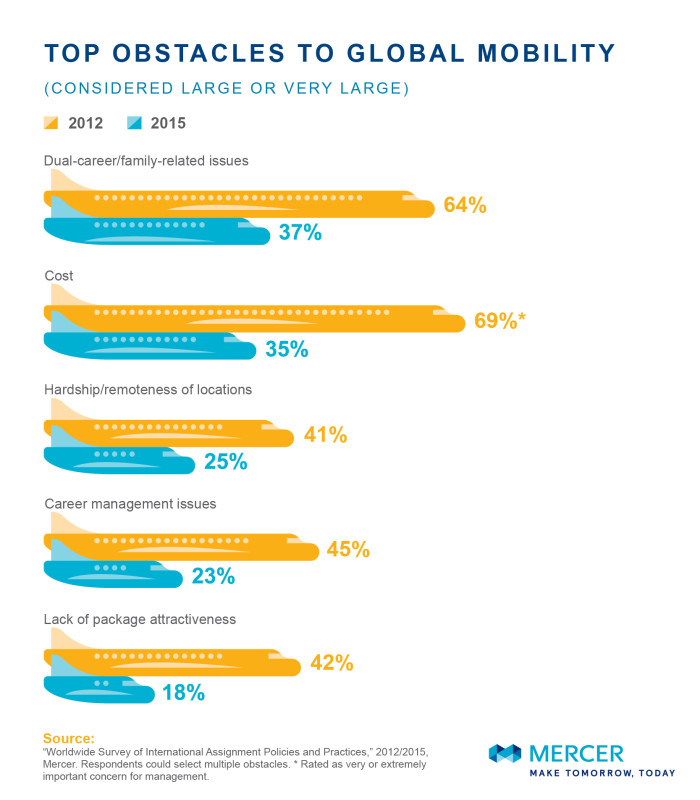 TOP OBSTACLES TO GLOBAL MOBILITY

(CONSIDERED LARGE OR VERY LARGE)

2012 2015

Dual-career/family-related issues

64%

37%

Cost

69%*

35%

Hardship/remoteness of locations

41%

25%

Career management issues

45%

23%

Lack of package attractiveness

42%

18%

Source:
"Worldwide Survey of International Assignment Policies and Practices," 2012/2015, Mercer. Respondents could select multiple obstacles. * Rated as very or extremely important concern for management.

MERCER
MAKE TOMORROW, TODAY