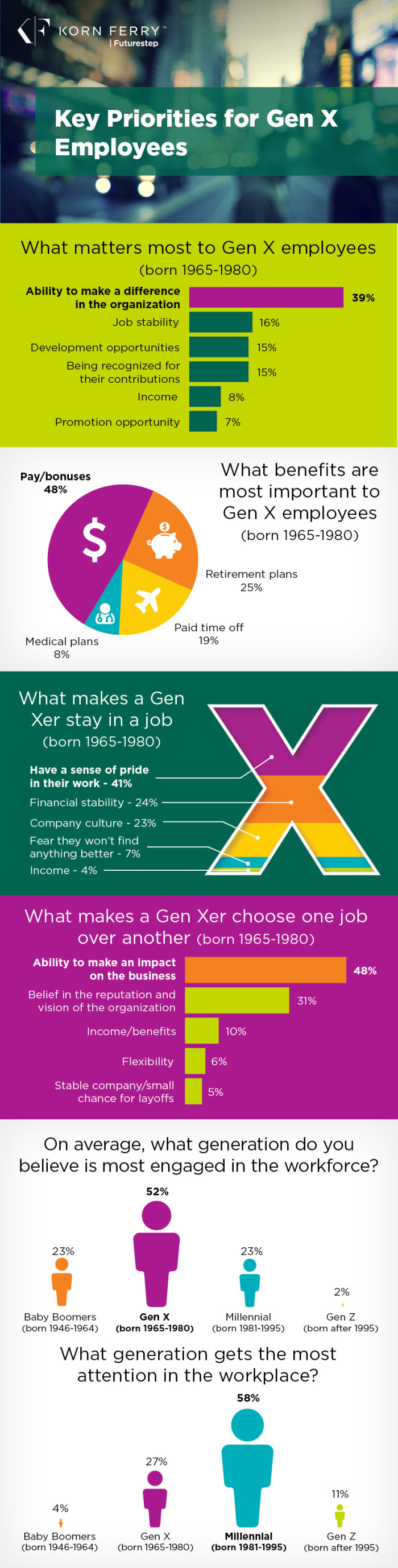 KORN FERRY
| Futurestep

Key Priorities for Gen X Employees

What matters most to Gen X employees (born 1965-1980)

Ability to make a difference in the organization 39%
Job stability 16%
Development opportunities 15%
Being recognized for their contributions 15%
Income 8%
Promotion opportunity 7%

What benefits are most important to Gen X employees (born 1965-1980)

Pay/bonuses 48%
Retirement plans 25%
Paid time off 19%
Medical plans 8%

What makes a Gen Xer stay in a job (born 1965-1980)

Have a sense of pride in their work - 41%
Financial stability - 24%
Company culture - 23%
Fear they won't find anything better - 7%
Income - 4%

What makes a Gen Xer choose one job over another (born 1965-1980)

Ability to make an impact on the business 48%
Belief in the reputation and vision of the organization 31%
Income/benefits 10%
Flexibility 6%
Stable company/small chance for layoffs 5%

On average, what generation do you believe is most engaged in the workforce?

23% Baby Boomers (born 1946-1964)
52% Gen X (born 1965-1980)
23% Millennial (born 1981-1995)
2% Gen Z (born after 1995)

What generation gets the most attention in the workplace?

4% Baby Boomers (born 1946-1964)
27% Gen X (born 1965-1980)
58% Millennial (born 1981-1995)
11% Gen Z (born after 1995)