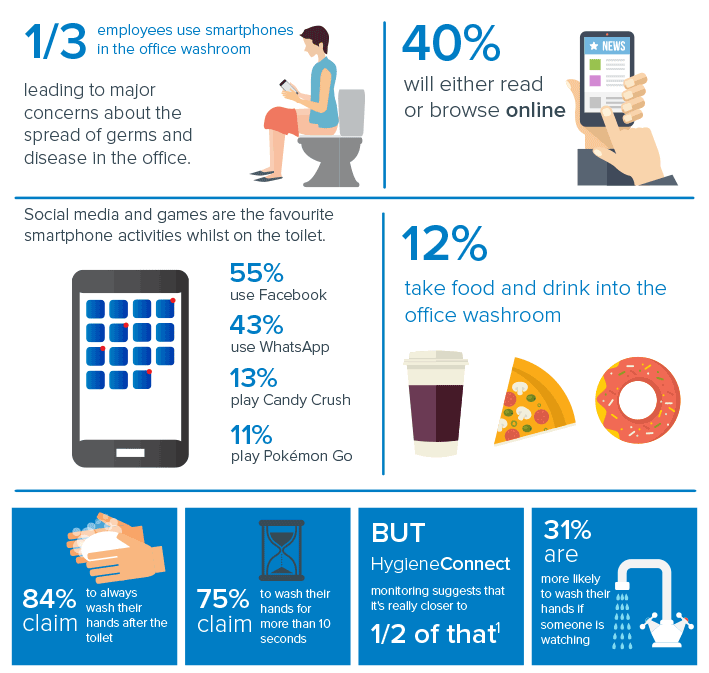 1/3 employees use smartphones in the office washroom

leading to major concerns about the spread of germs and disease in the office.

40%
will either read or browse online

NEWS

Social media and games are the favourite smartphone activities whilst on the toilet.

55%
use Facebook

43%
use WhatsApp

13%
play Candy Crush

11%
play Pokémon Go

12%
take food and drink into the office washroom

84% claim to always wash their hands after the toilet

75% claim to wash their hands for more than 10 seconds

BUT
HygieneConnect monitoring suggests that it's really closer to
1/2 of that$^1$

31% are more likely to wash their hands if someone is watching