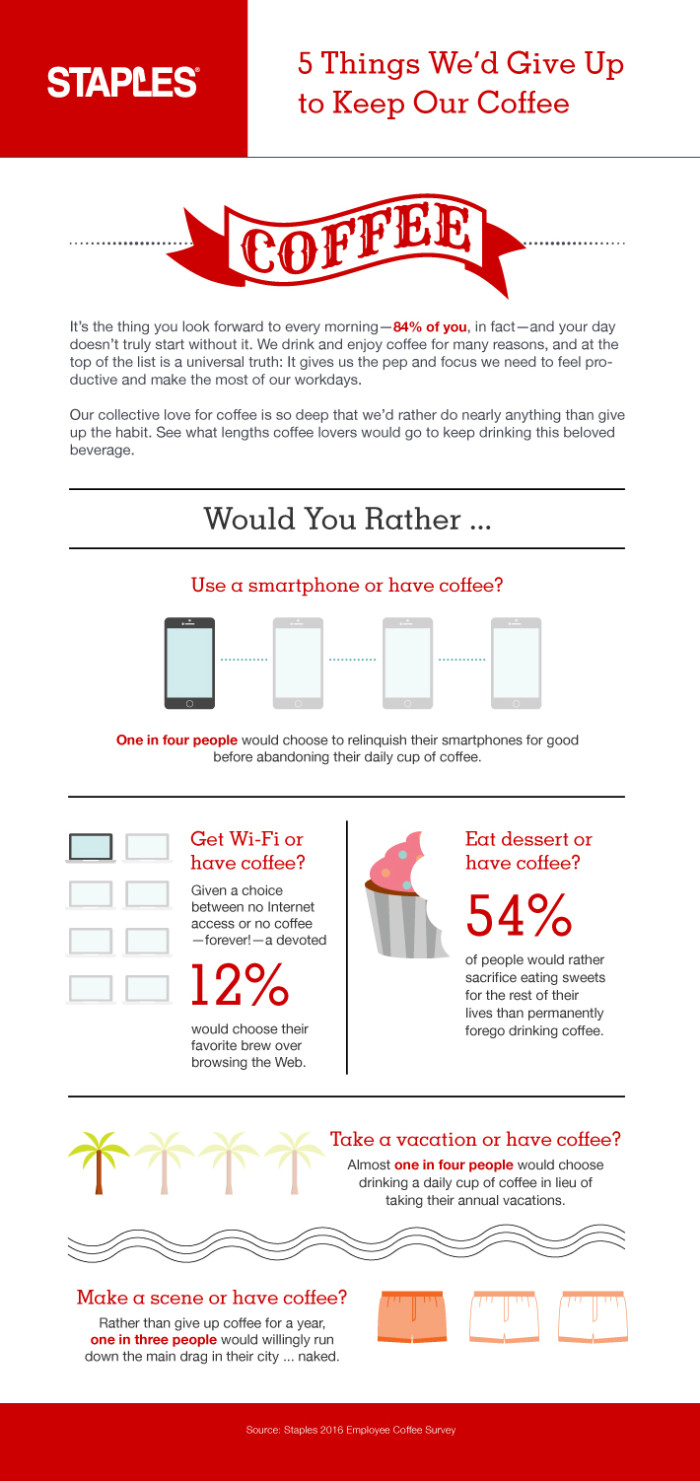 STAPLES

5 Things We'd Give Up to Keep Our Coffee

COFFEE

It's the thing you look forward to every morning—84% of you, in fact—and your day doesn't truly start without it. We drink and enjoy coffee for many reasons, and at the top of the list is a universal truth: It gives us the pep and focus we need to feel productive and make the most of our workdays.

Our collective love for coffee is so deep that we'd rather do nearly anything than give up the habit. See what lengths coffee lovers would go to keep drinking this beloved beverage.

Would You Rather ...

Use a smartphone or have coffee?

One in four people would choose to relinquish their smartphones for good before abandoning their daily cup of coffee.

Get Wi-Fi or have coffee?

Given a choice between no Internet access or no coffee —forever!—a devoted

12%

would choose their favorite brew over browsing the Web.

Eat dessert or have coffee?

54%

of people would rather sacrifice eating sweets for the rest of their lives than permanently forego drinking coffee.

Take a vacation or have coffee?

Almost one in four people would choose drinking a daily cup of coffee in lieu of taking their annual vacations.

Make a scene or have coffee?

Rather than give up coffee for a year, one in three people would willingly run down the main drag in their city ... naked.

Source: Staples 2016 Employee Coffee Survey