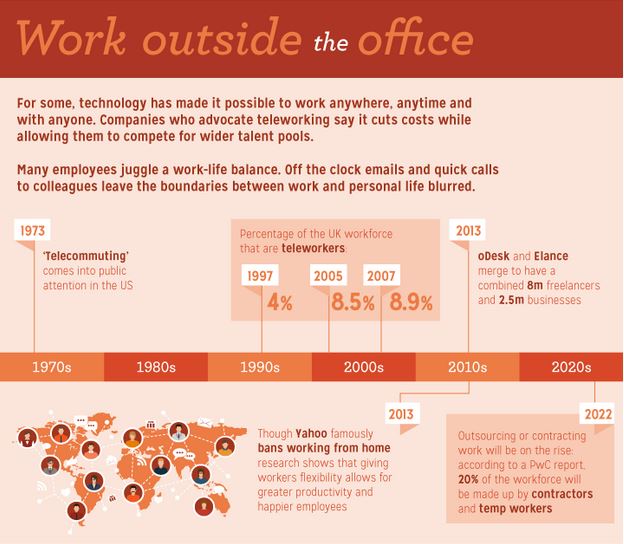 Work outside the office

For some, technology has made it possible to work anywhere, anytime and with anyone. Companies who advocate teleworking say it cuts costs while allowing them to compete for wider talent pools.

Many employees juggle a work-life balance. Off the clock emails and quick calls to colleagues leave the boundaries between work and personal life blurred.

1973

'Telecommuting' comes into public attention in the US

Percentage of the UK workforce that are teleworkers:

1997
4%

2005
8.5%

2007
8.9%

2013

oDesk and Elance merge to have a combined 8m freelancers and 2.5m businesses

1970s

1980s

1990s

2000s

2010s

2020s

2013

Though Yahoo famously bans working from home research shows that giving workers flexibility allows for greater productivity and happier employees

2022

Outsourcing or contracting work will be on the rise: according to a PwC report, 20% of the workforce will be made up by contractors and temp workers