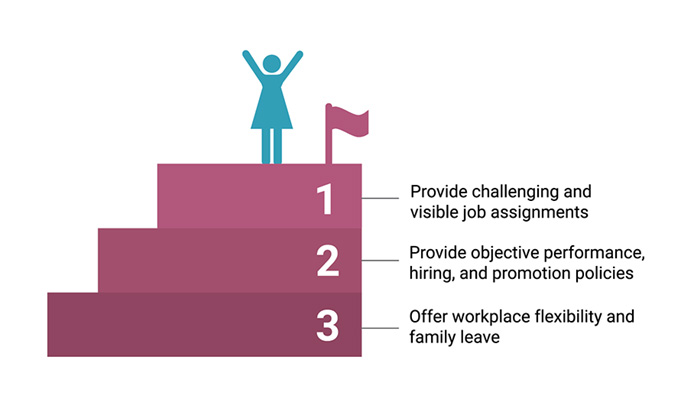 1 Provide challenging and visible job assignments

2 Provide objective performance, hiring, and promotion policies

3 Offer workplace flexibility and family leave