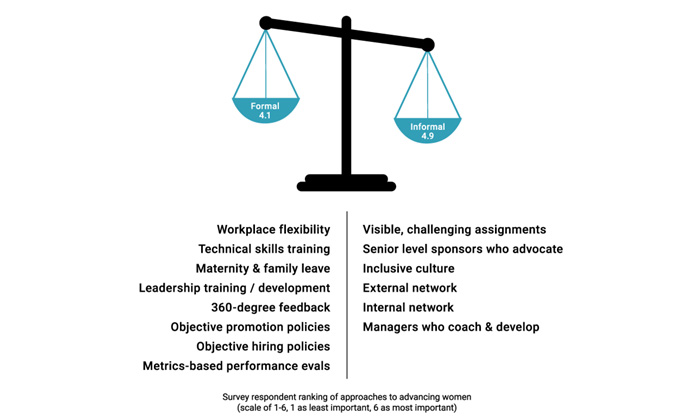 Formal
4.1

Informal
4.9

Workplace flexibility
Technical skills training
Maternity & family leave
Leadership training / development
360-degree feedback
Objective promotion policies
Objective hiring policies
Metrics-based performance evals

Visible, challenging assignments
Senior level sponsors who advocate
Inclusive culture
External network
Internal network
Managers who coach & develop

Survey respondent ranking of approaches to advancing women
(scale of 1-6, 1 as least important, 6 as most important)