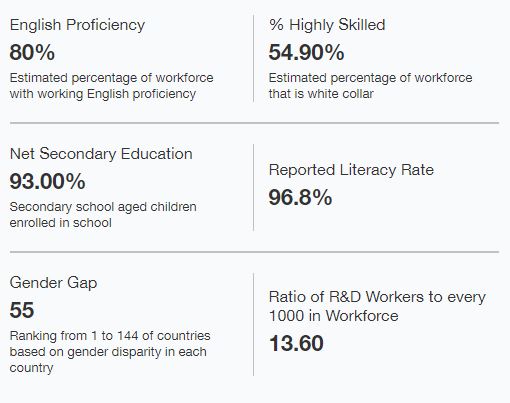 English Proficiency
80%
Estimated percentage of workforce with working English proficiency

% Highly Skilled
54.90%
Estimated percentage of workforce that is white collar

Net Secondary Education
93.00%
Secondary school aged children enrolled in school

Reported Literacy Rate
96.8%

Gender Gap
55
Ranking from 1 to 144 of countries based on gender disparity in each country

Ratio of R&D Workers to every 1000 in Workforce
13.60