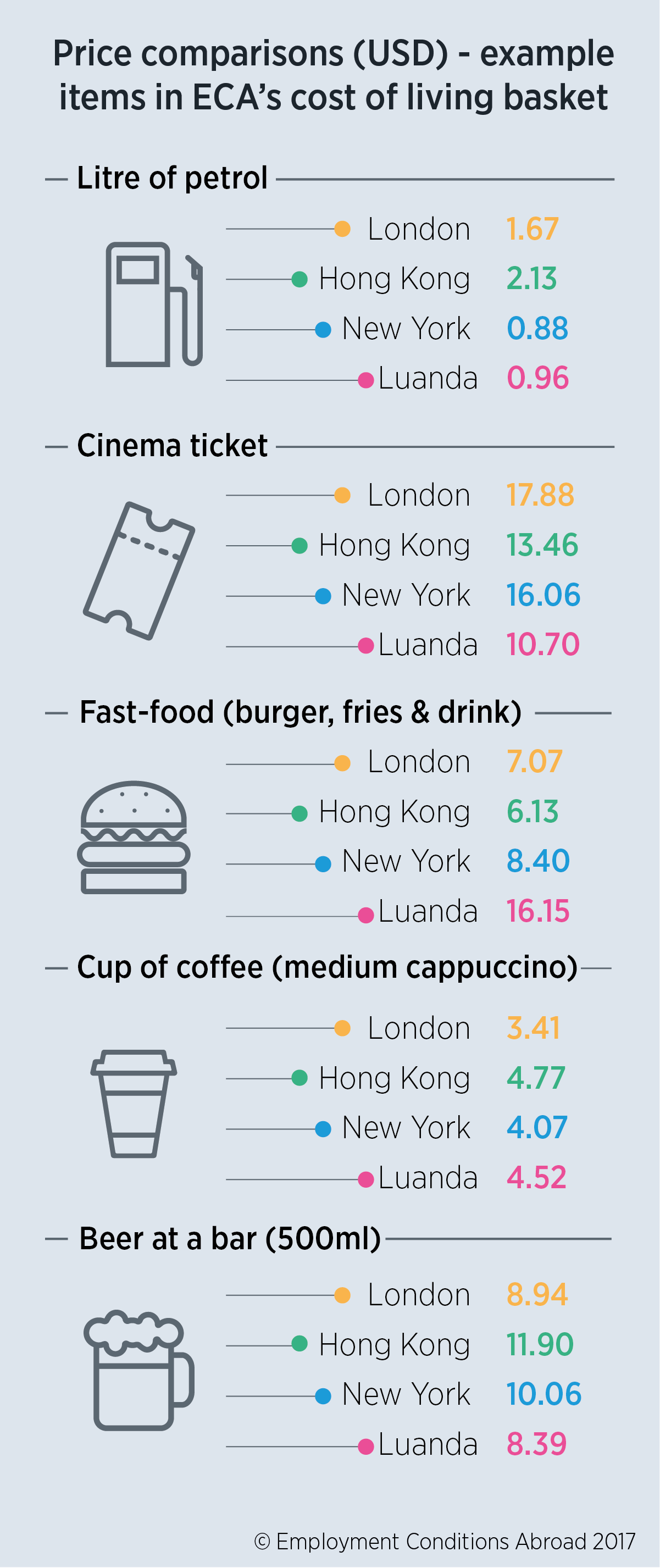 Price comparisons (USD) - example items in ECA's cost of living basket

Litre of petrol

London 1.67
Hong Kong 2.13
New York 0.88
Luanda 0.96

Cinema ticket

London 17.88
Hong Kong 13.46
New York 16.06
Luanda 10.70

Fast-food (burger, fries & drink)

London 7.07
Hong Kong 6.13
New York 8.40
Luanda 16.15

Cup of coffee (medium cappuccino)

London 3.41
Hong Kong 4.77
New York 4.07
Luanda 4.52

Beer at a bar (500ml)

London 8.94
Hong Kong 11.90
New York 10.06
Luanda 8.39

© Employment Conditions Abroad 2017