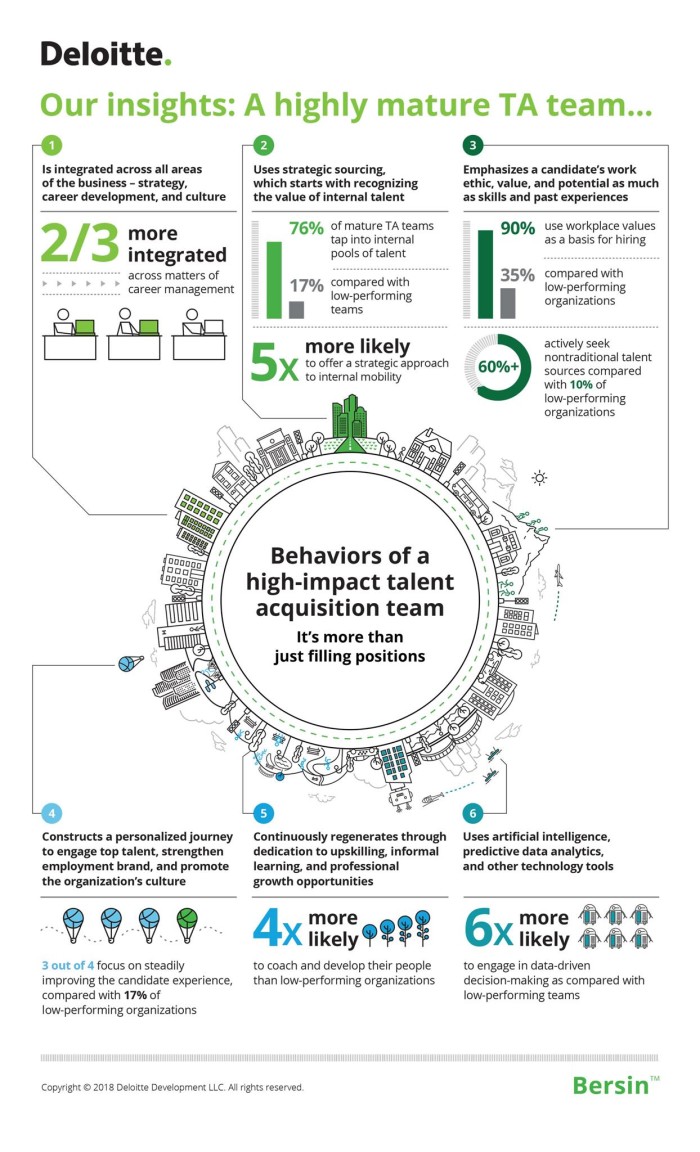 Deloitte.

Our insights: A highly mature TA team...

1

Is integrated across all areas of the business – strategy, career development, and culture

2/3 more integrated across matters of career management

2

Uses strategic sourcing, which starts with recognizing the value of internal talent

76% of mature TA teams tap into internal pools of talent

17% compared with low-performing teams

5x more likely to offer a strategic approach to internal mobility

3

Emphasizes a candidate's work ethic, value, and potential as much as skills and past experiences

90% use workplace values as a basis for hiring

35% compared with low-performing organizations

60%+ actively seek nontraditional talent sources compared with 10% of low-performing organizations

Behaviors of a high-impact talent acquisition team

It's more than just filling positions

4

Constructs a personalized journey to engage top talent, strengthen employment brand, and promote the organization's culture

3 out of 4 focus on steadily improving the candidate experience, compared with 17% of low-performing organizations

5

Continuously regenerates through dedication to upskilling, informal learning, and professional growth opportunities

4x more likely to coach and develop their people than low-performing organizations

6

Uses artificial intelligence, predictive data analytics, and other technology tools

6x more likely to engage in data-driven decision-making as compared with low-performing teams

Copyright © 2018 Deloitte Development LLC. All rights reserved.

Bersin™